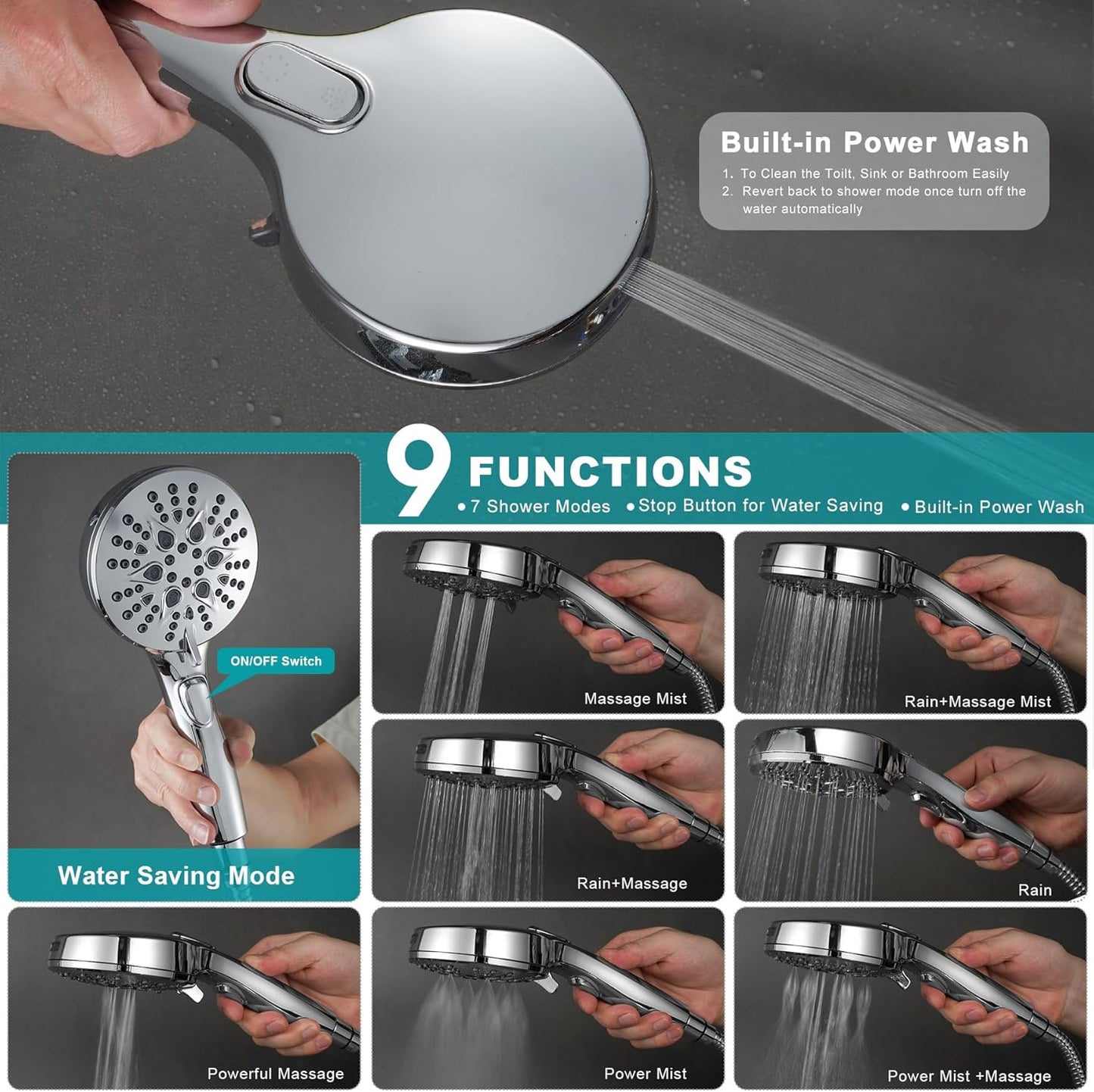 Built-in Power Wash

1. To Clean the Toilt, Sink or Bathroom Easily
2. Revert back to shower mode once turn off the water automatically

9 FUNCTIONS

• 7 Shower Modes • Stop Button for Water Saving • Built-in Power Wash

ON/OFF Switch

Water Saving Mode

Massage Mist

Rain+Massage Mist

Rain+Massage

Rain

Powerful Massage

Power Mist

Power Mist +Massage